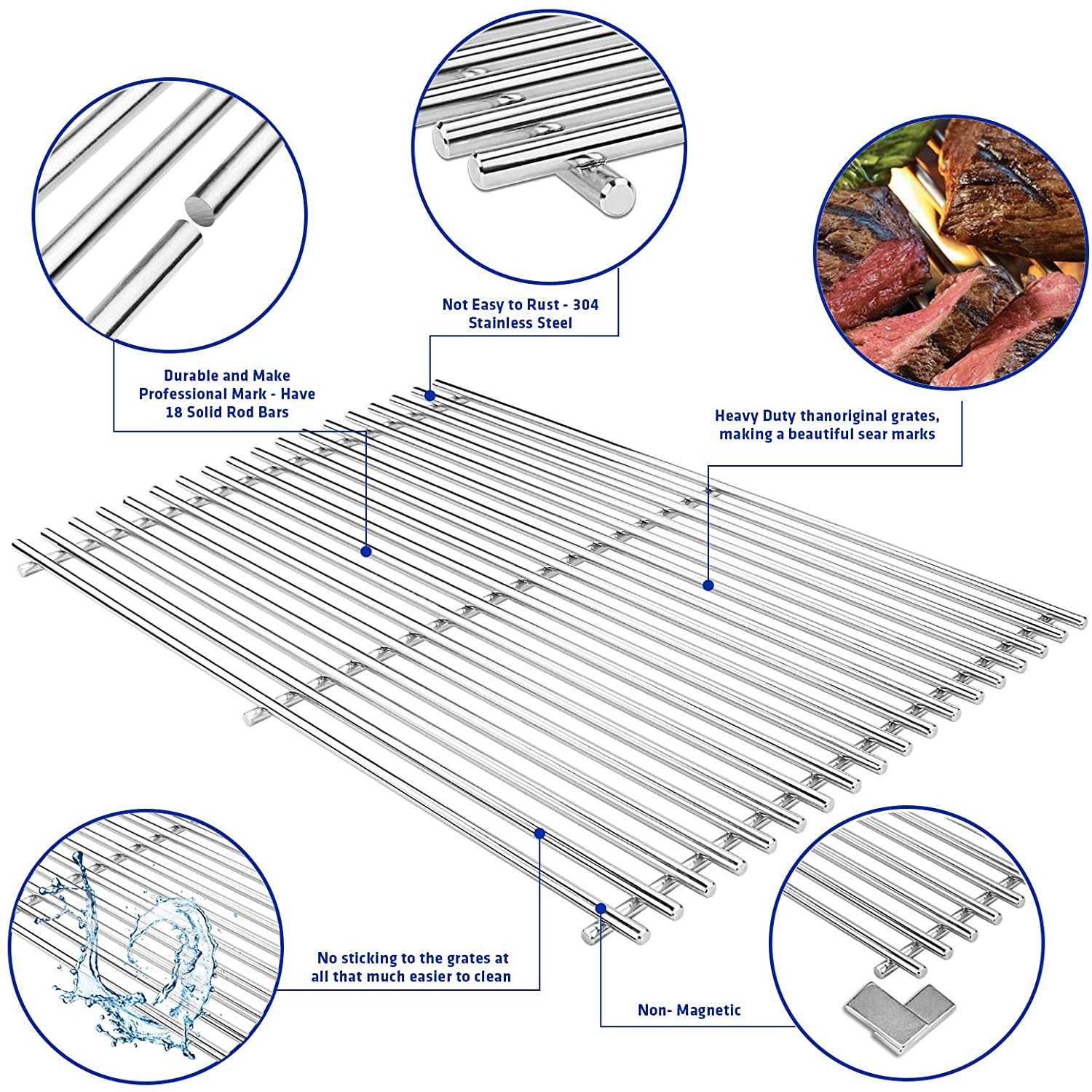 Not Easy to Rust - 304 Stainless Steel

Durable and Make Professional Mark - Have 18 Solid Rod Bars

Heavy Duty thanoriginal grates, making a beautiful sear marks

No sticking to the grates at all that much easier to clean

Non- Magnetic