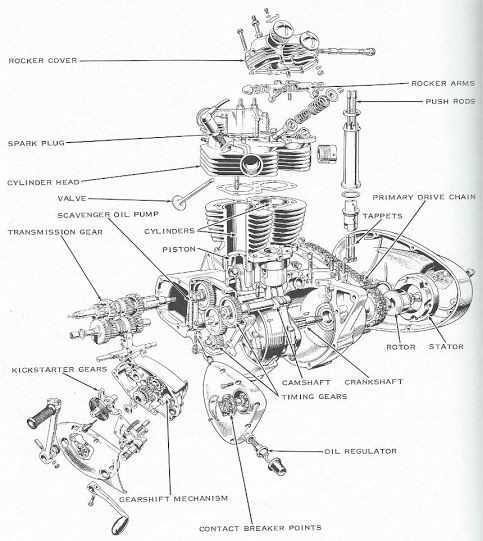 ROCKER COVER
ROCKER ARMS
PUSH RODS
SPARK PLUG
CYLINDER HEAD
VALVE
PRIMARY DRIVE CHAIN
SCAVENGER OIL PUMP
TAPPETS
TRANSMISSION GEAR
CYLINDERS
PISTON
ROTOR
STATOR
KICKSTARTER GEARS
CAMSHAFT
CRANKSHAFT
TIMING GEARS
OIL REGULATOR
GEARSHIFT MECHANISM
CONTACT BREAKER POINTS