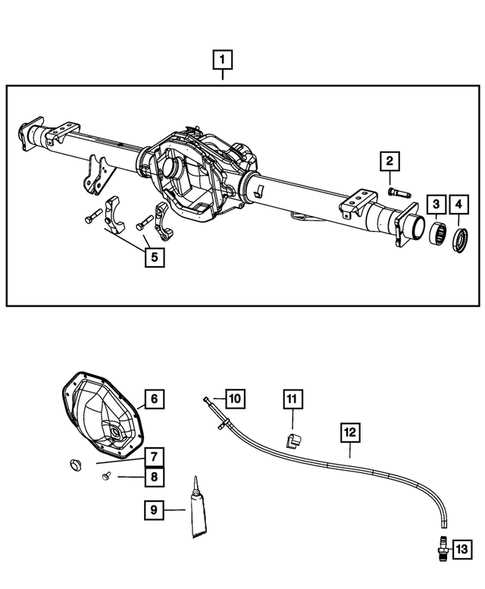 1

2

3

4

5

6

10

11

12

7

8

9

13