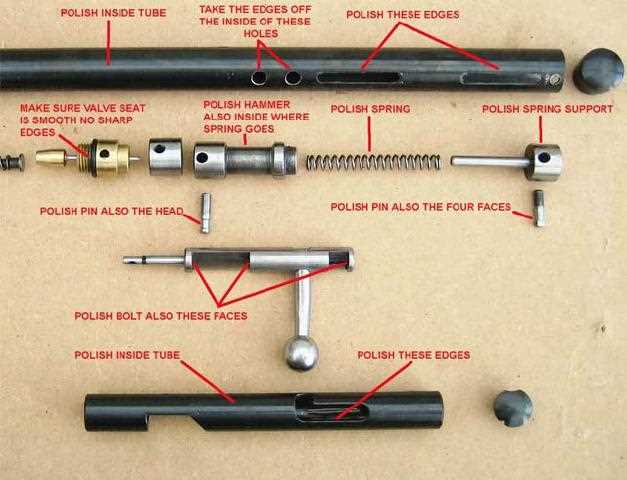 POLISH INSIDE TUBE

TAKE THE EDGES OFF THE INSIDE OF THESE HOLES

POLISH THESE EDGES

MAKE SURE VALVE SEAT IS SMOOTH NO SHARP EDGES

POLISH HAMMER ALSO INSIDE WHERE SPRING GOES

POLISH SPRING

POLISH SPRING SUPPORT

POLISH PIN ALSO THE HEAD

POLISH PIN ALSO THE FOUR FACES

POLISH BOLT ALSO THESE FACES

POLISH INSIDE TUBE

POLISH THESE EDGES