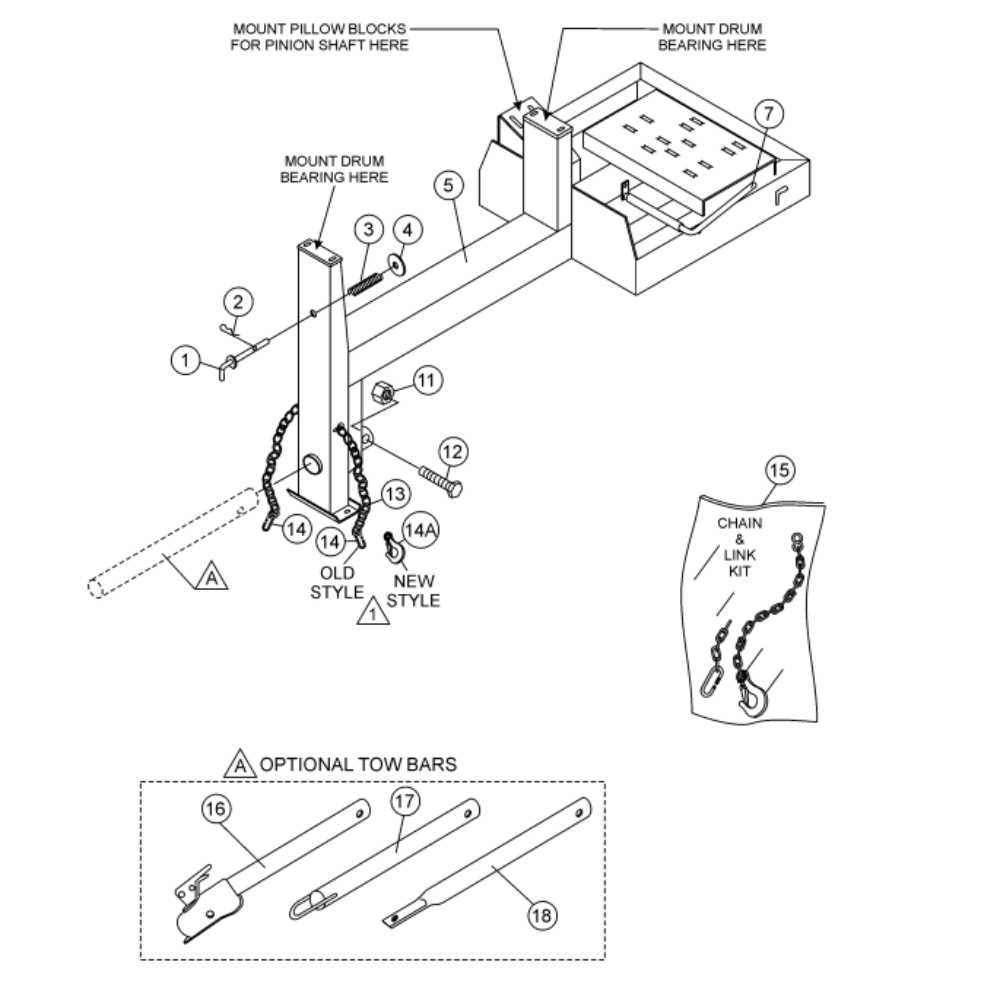 MOUNT PILLOW BLOCKS FOR PINION SHAFT HERE

MOUNT DRUM BEARING HERE

7

MOUNT DRUM BEARING HERE

5

3

4

2

1

11

12

13

14

14

14A

OLD STYLE

NEW STYLE

1

A

15

CHAIN & LINK KIT

A OPTIONAL TOW BARS

16

17

18